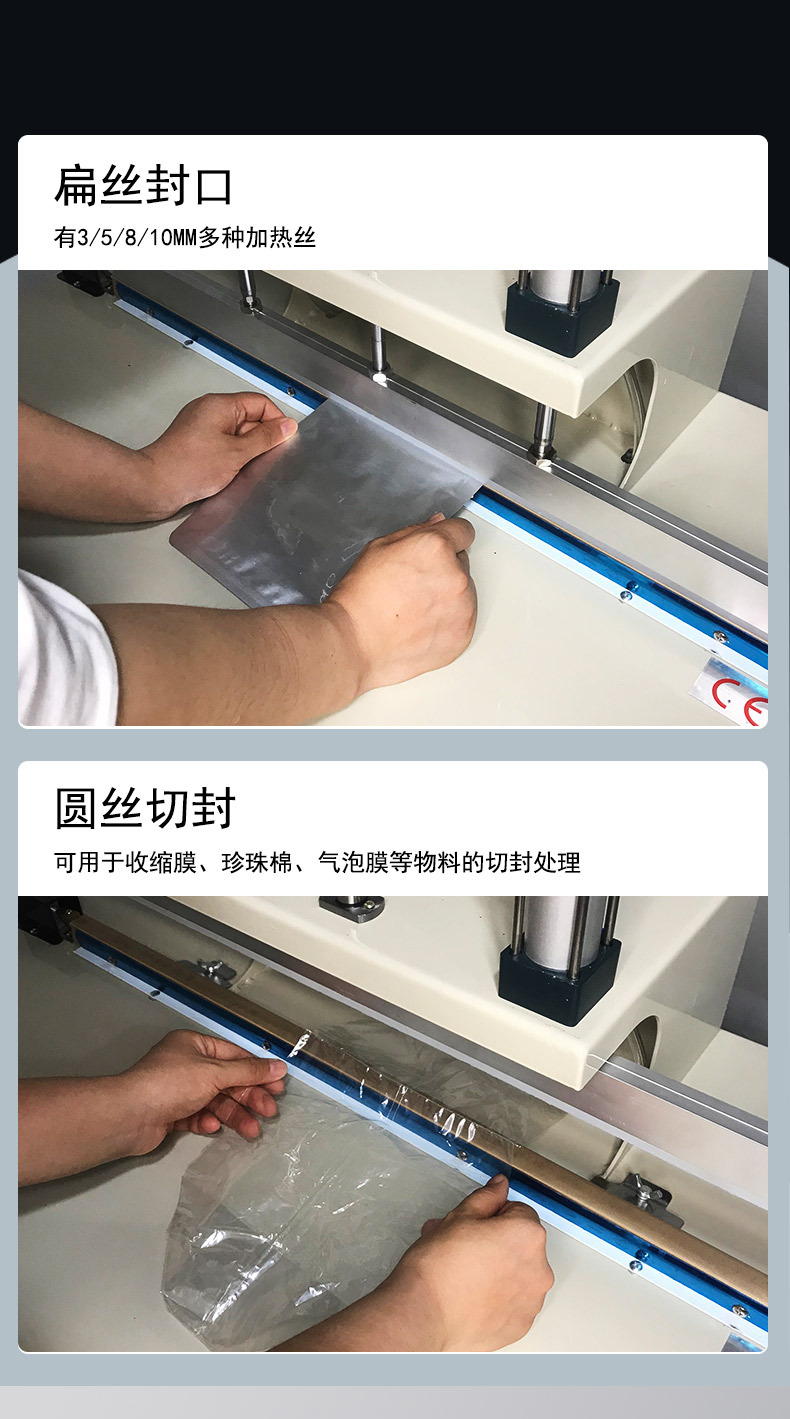 扁丝封口

有3/5/8/10MM多种加热丝

CE

圆丝切封

可用于收缩膜、珍珠棉、气泡膜等物料的切封处理